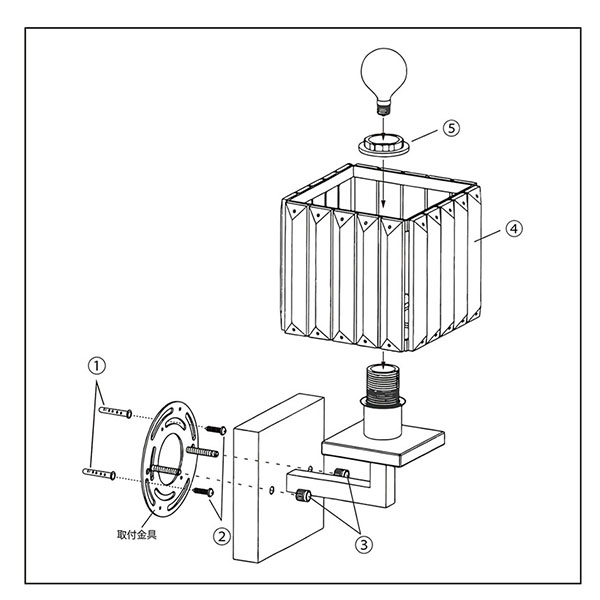 ⑤

④

①

取付金具

②

③