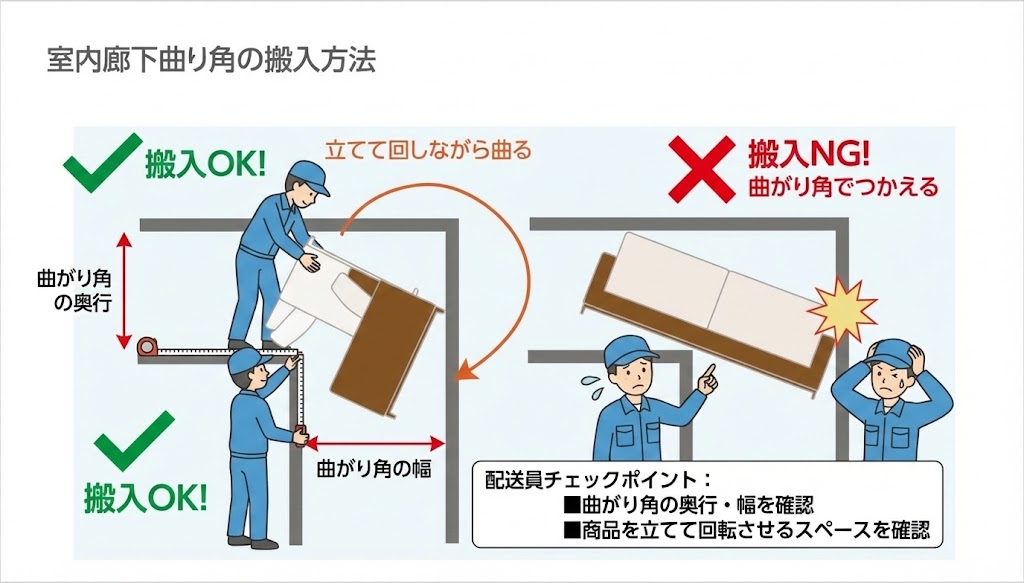 室内廊下曲り角の搬入方法

搬入OK!

立てて回しながら曲る

曲がり角の奥行

曲がり角の幅

搬入OK!

搬入NG!
曲がり角でつかえる

配送員チェックポイント：
■曲がり角の奥行・幅を確認
■商品を立てて回転させるスペースを確認