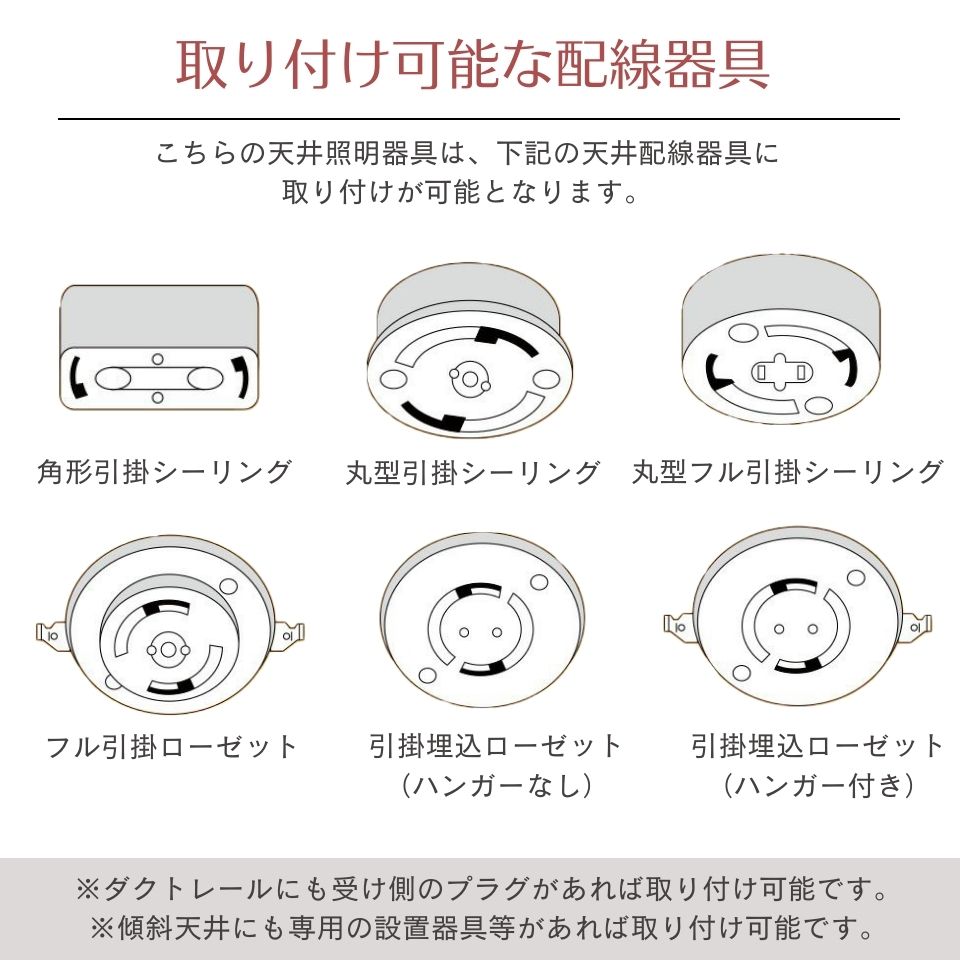 取り付け可能な配線器具

こちらの天井照明器具は、下記の天井配線器具に取り付けが可能となります。

角形引掛シーリング

丸型引掛シーリング

丸型フル引掛シーリング

フル引掛ローゼット

引掛埋込ローゼット（ハンガーなし）

引掛埋込ローゼット（ハンガー付き）

※ダクトレールにも受け側のプラグがあれば取り付け可能です。
※傾斜天井にも専用の設置器具等があれば取り付け可能です。